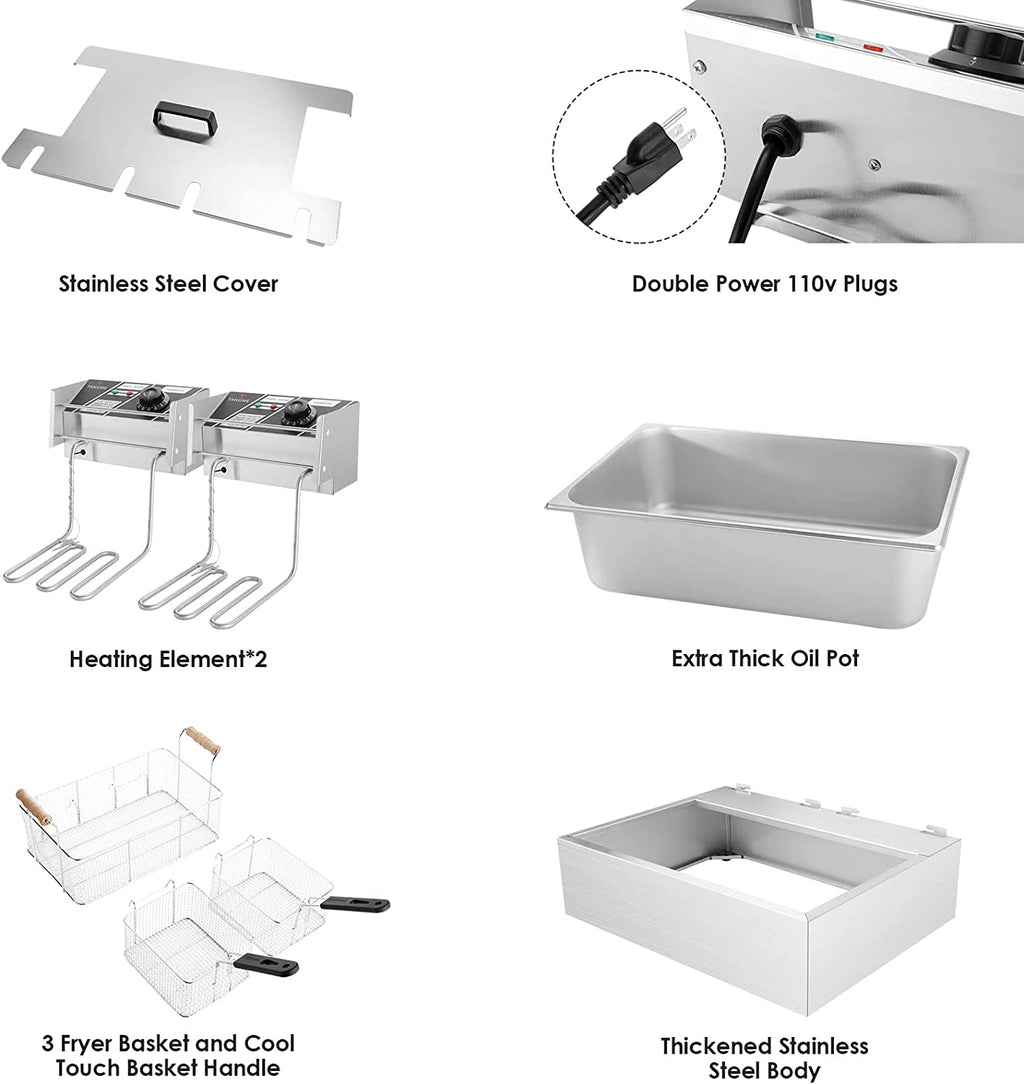 Stainless Steel Cover

Double Power 110v Plugs

TANGME

TANGME

Heating Element*2

Extra Thick Oil Pot

3 Fryer Basket and Cool Touch Basket Handle

Thickened Stainless Steel Body