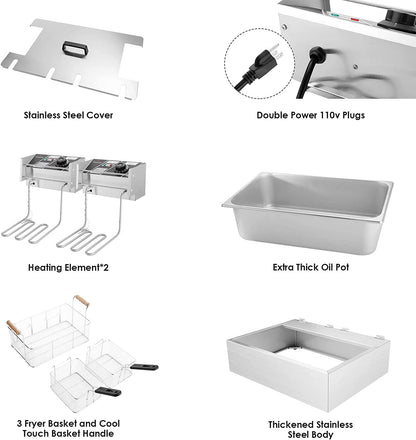 Stainless Steel Cover

Double Power 110v Plugs

Heating Element*2

Extra Thick Oil Pot

3 Fryer Basket and Cool Touch Basket Handle

Thickened Stainless Steel Body